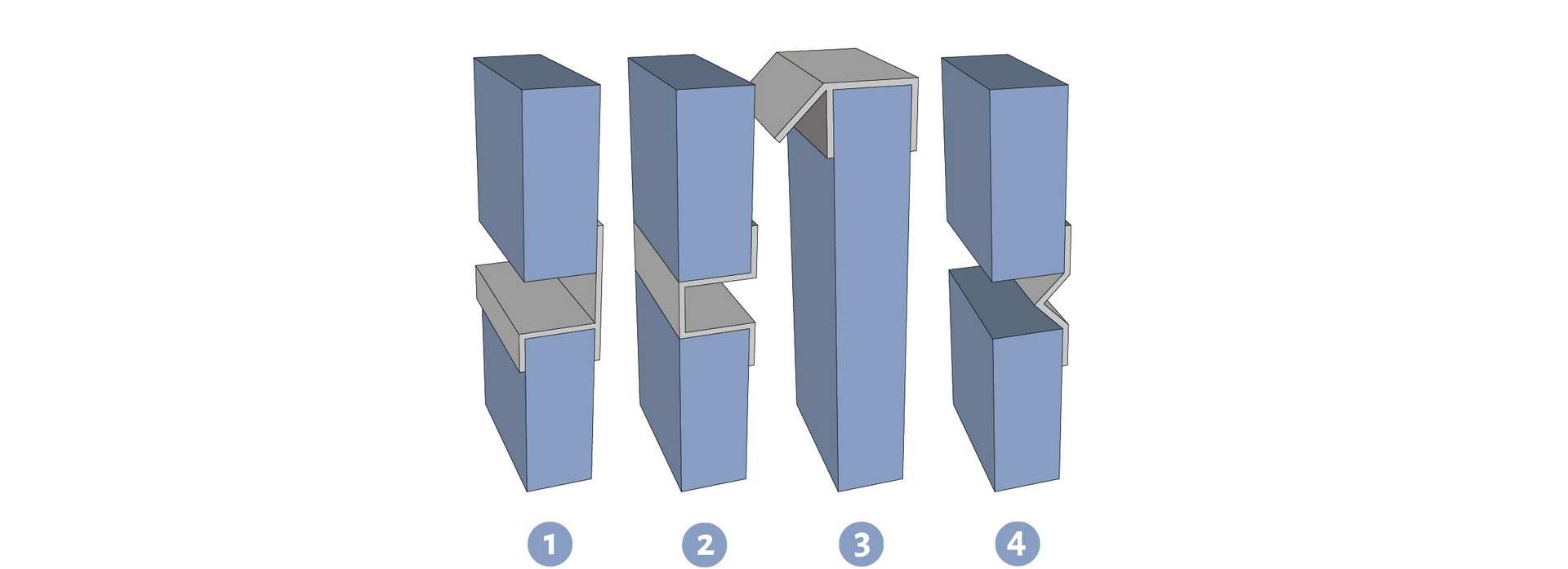 1 2 3 4