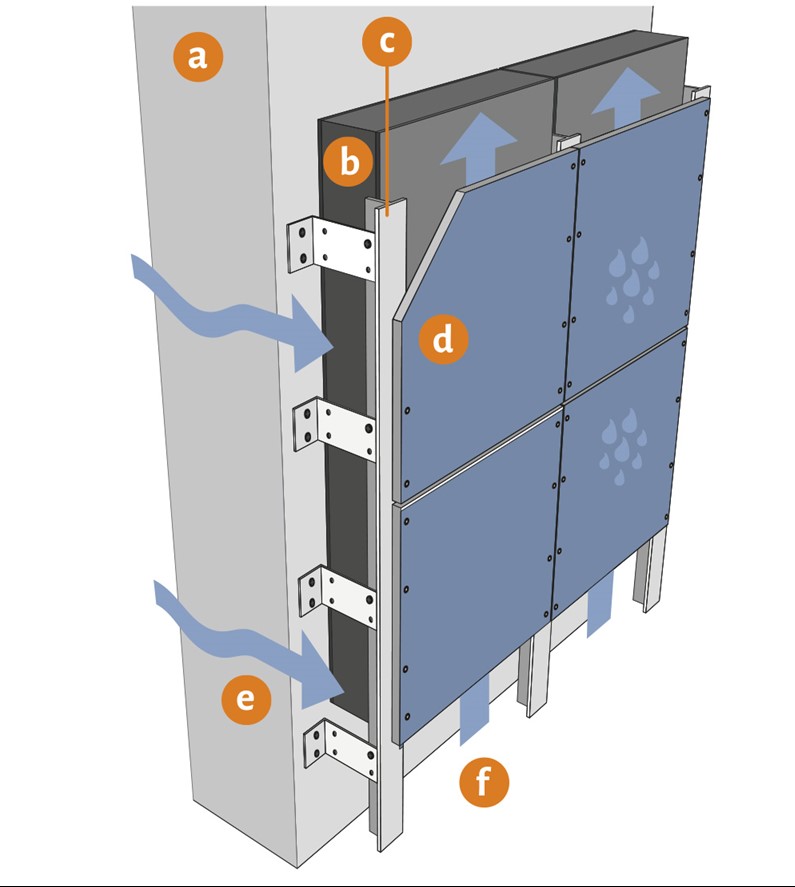 a
c
b
d
e
f