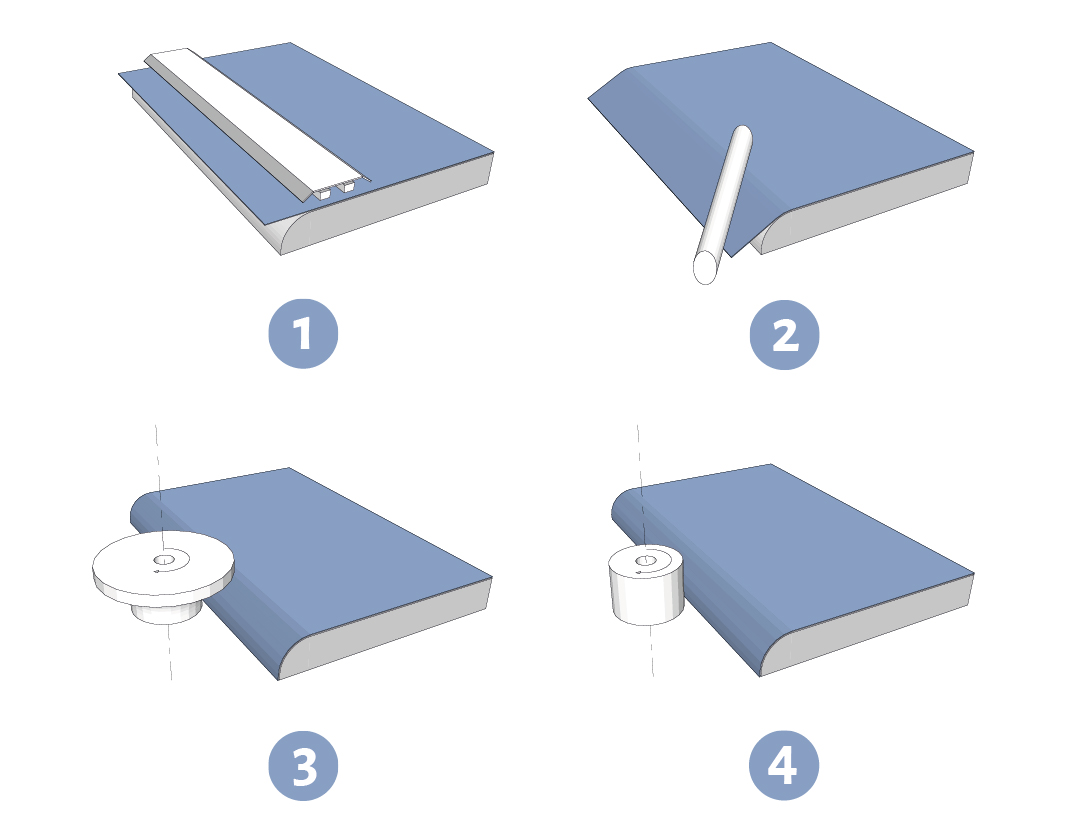 1

2

3

4