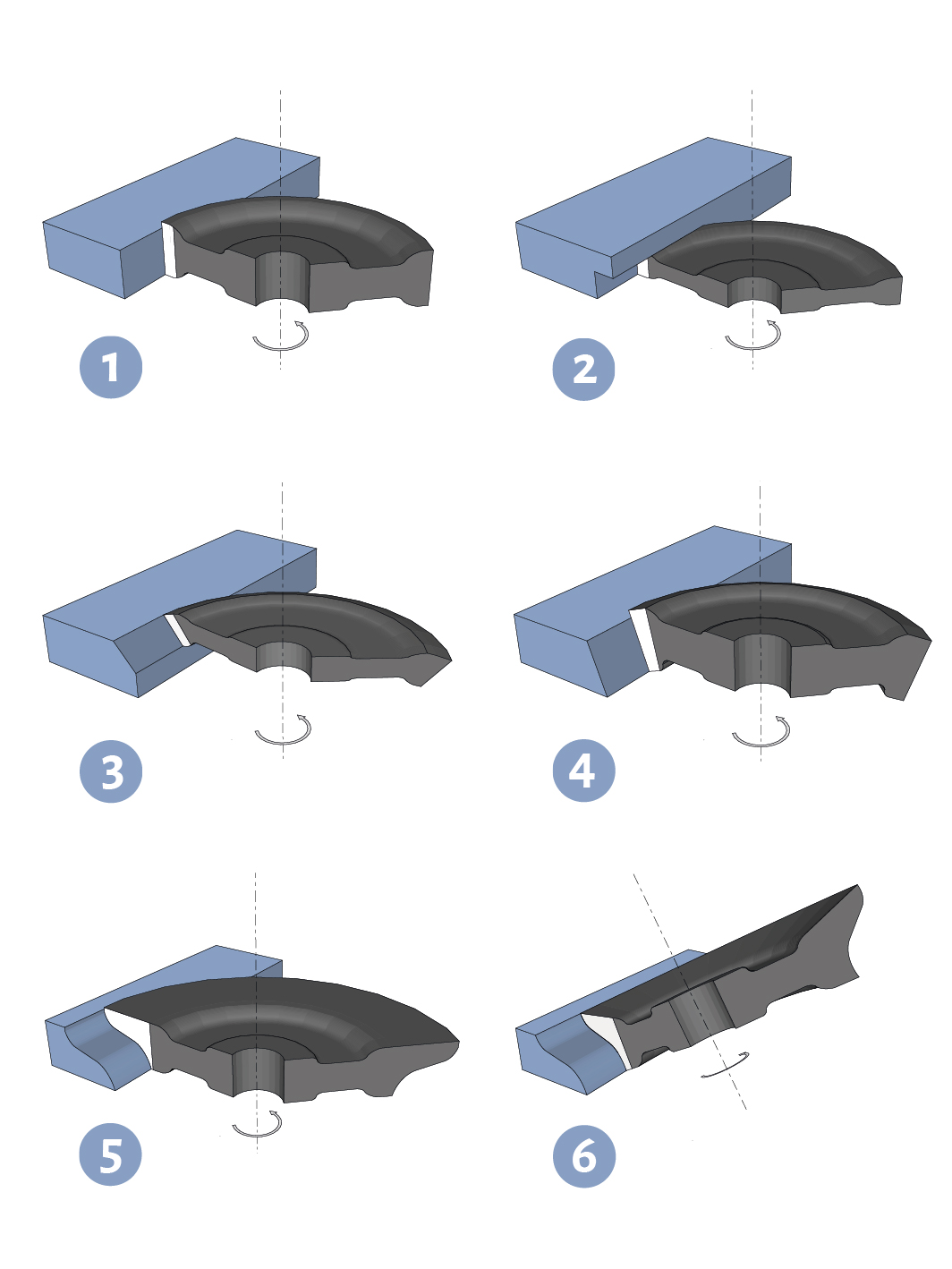 1

2

3

4

5

6